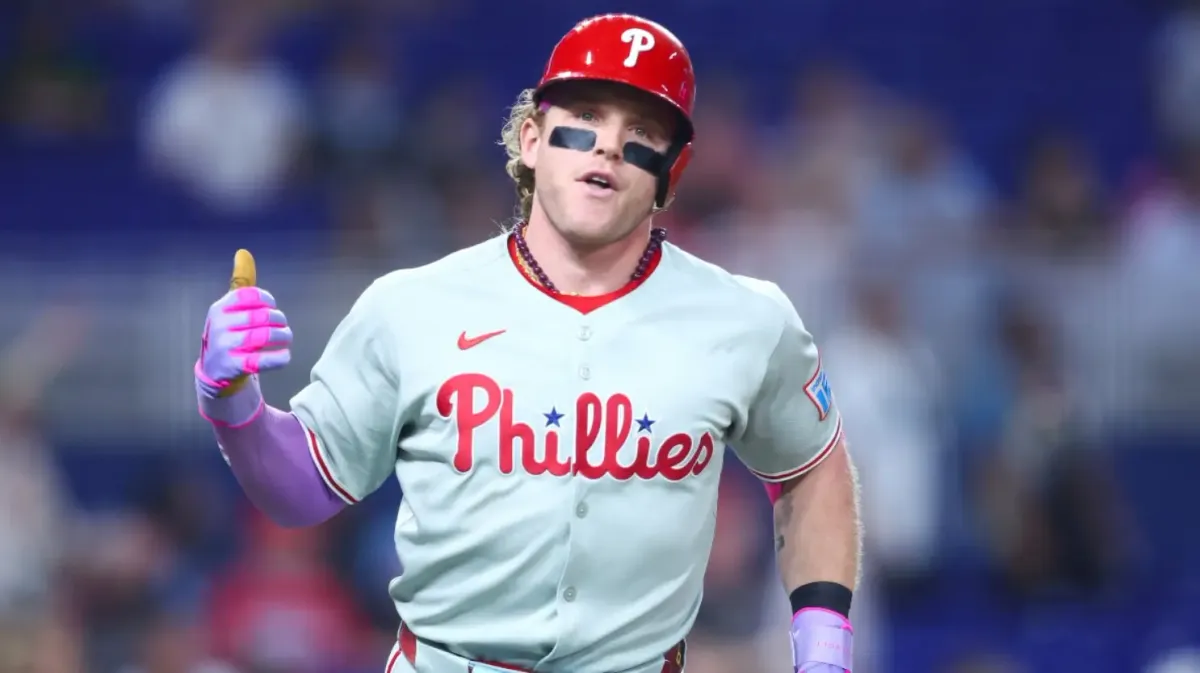 P

Phillies